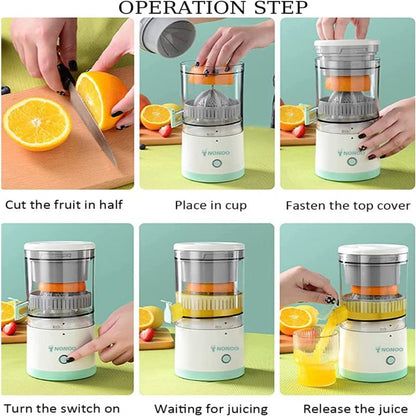 OPERATION STEP

NONOO

NONOO

Cut the fruit in half

Place in cup

Fasten the top cover

NONOO

NONOO

NONOO

Turn the switch on

Waiting for juicing

Release the juice