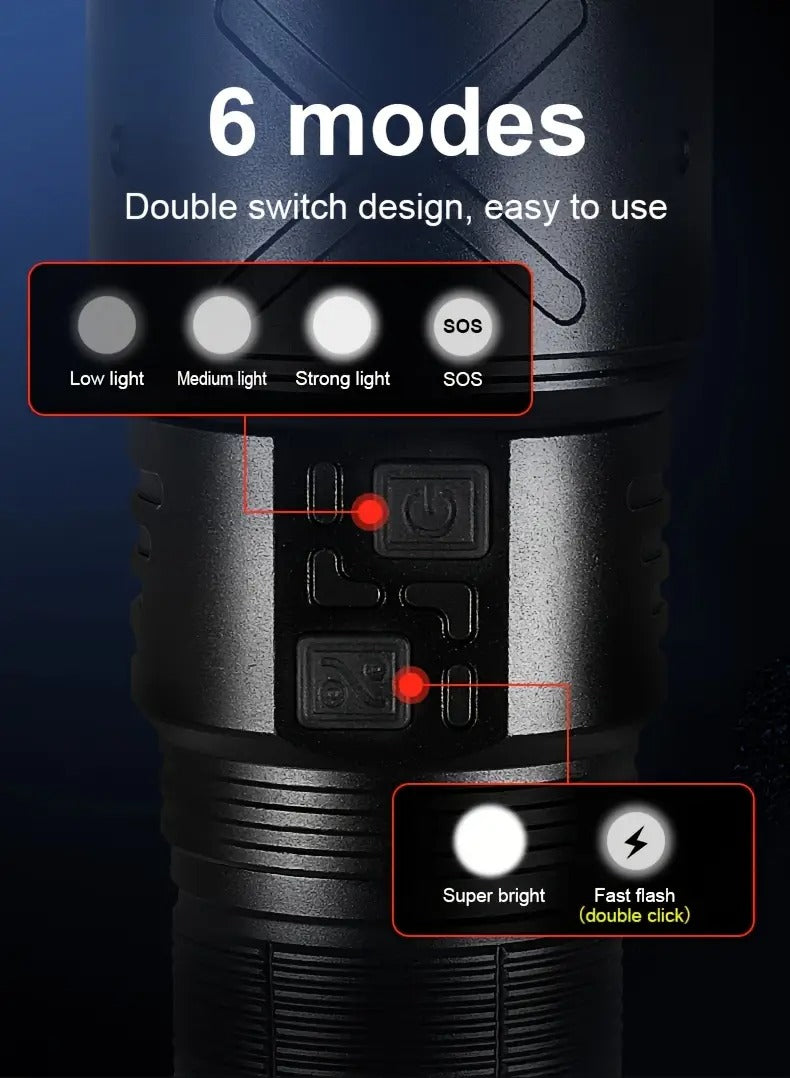 6 modes
Double switch design, easy to use

SOS
Low light
Medium light
Strong light
SOS

Super bright
Fast flash
(double click)